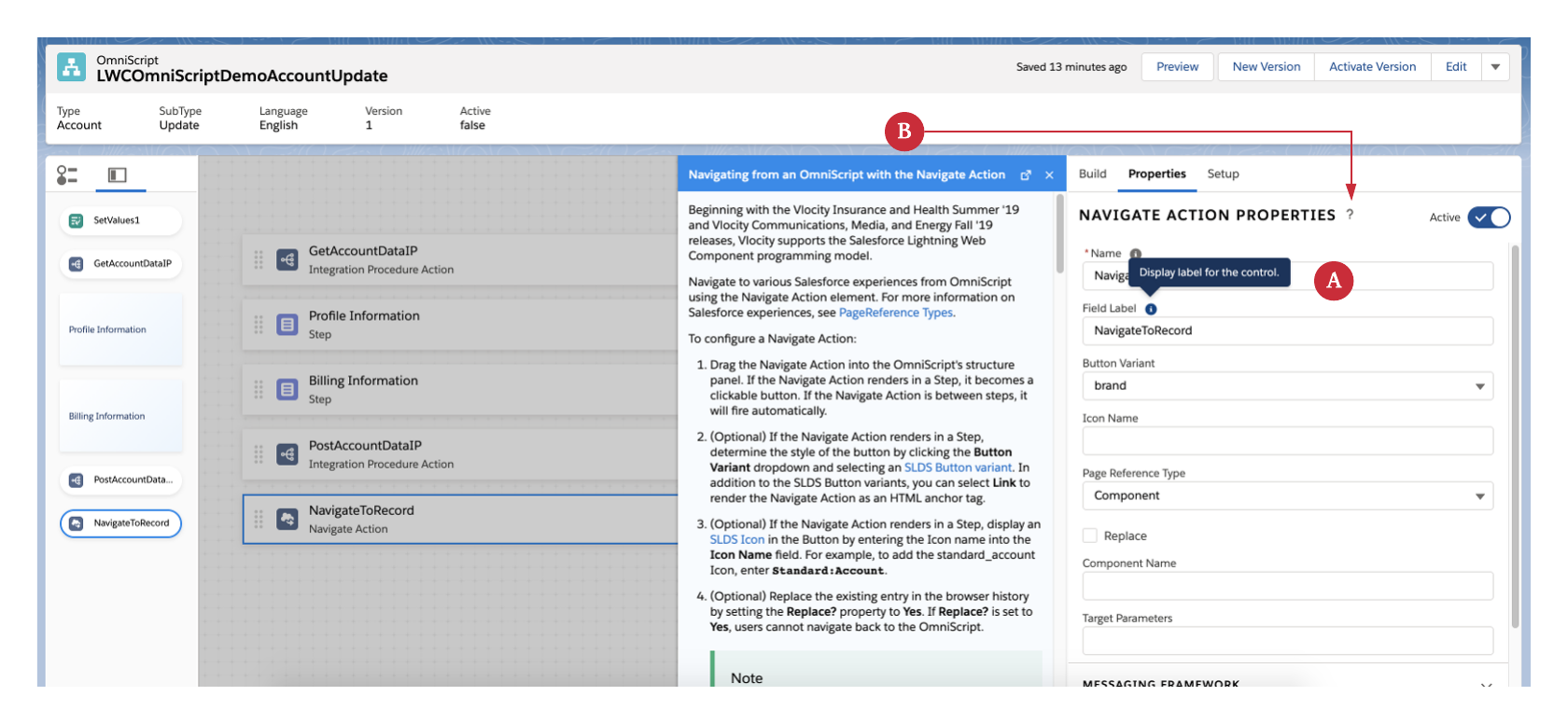 OmniScript
LWCOmniScriptDemoAccountUpdate

Saved 13 minutes ago
Preview
New Version
Activate Version
Edit

Type
Account
SubType
Update
Language
English
Version
1
Active
false

B

SetValues1
GetAccountDataIP
Profile Information
Billing Information
PostAccountData...
NavigateToRecord

GetAccountDataIP
Integration Procedure Action
Profile Information
Step
Billing Information
Step
PostAccountDataIP
Integration Procedure Action
NavigateToRecord
Navigate Action

Navigating from an OmniScript with the Navigate Action

Beginning with the Vlocity Insurance and Health Summer '19 and Vlocity Communications, Media, and Energy Fall '19 releases, Vlocity supports the Salesforce Lightning Web Component programming model.

Navigate to various Salesforce experiences from OmniScript using the Navigate Action element. For more information on Salesforce experiences, see PageReference Types.

To configure a Navigate Action:

1. Drag the Navigate Action into the OmniScript's structure panel. If the Navigate Action renders in a Step, it becomes a clickable button. If the Navigate Action is between steps, it will fire automatically.

2. (Optional) If the Navigate Action renders in a Step, determine the style of the button by clicking the Button Variant dropdown and selecting an SLDS Button variant. In addition to the SLDS Button variants, you can select Link to render the Navigate Action as an HTML anchor tag.

3. (Optional) If the Navigate Action renders in a Step, display an SLDS Icon in the Button by entering the Icon name into the Icon Name field. For example, to add the standard_account Icon, enter Standard:Account.

4. (Optional) Replace the existing entry in the browser history by setting the Replace? property to Yes. If Replace? is set to Yes, users cannot navigate back to the OmniScript.

Note

Build
Properties
Setup

NAVIGATE ACTION PROPERTIES ?
Active

* Name
Naviga
Display label for the control.
A
Field Label
NavigateToRecord
Button Variant
brand
Icon Name
Page Reference Type
Component
Replace
Component Name
Target Parameters
MESSAGING FRAMEWORK